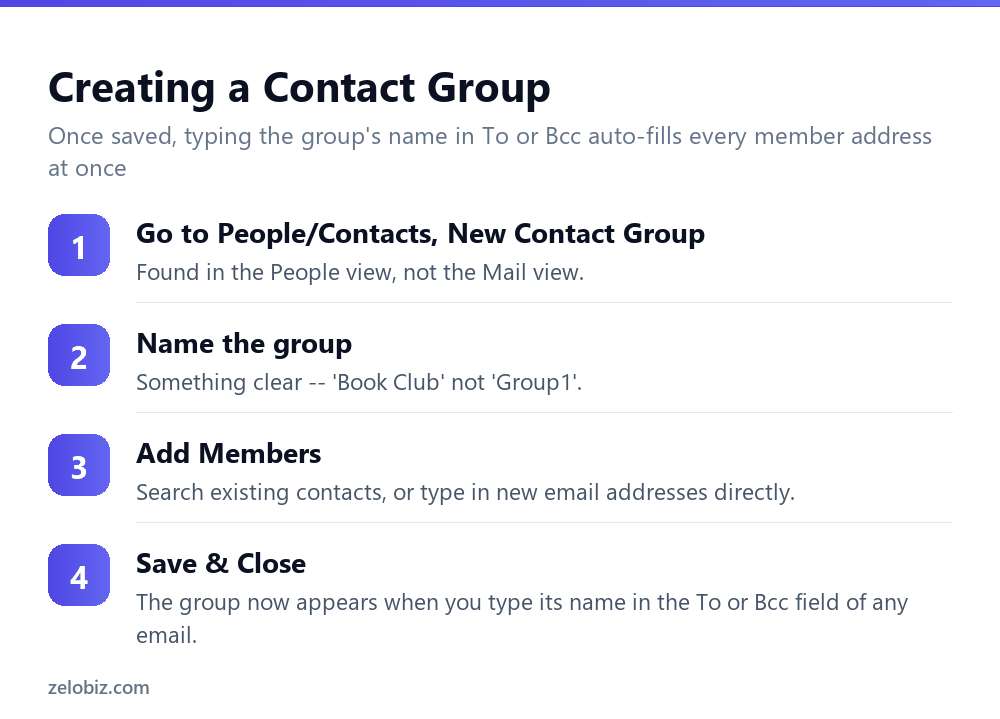 Creating a Contact Group

Once saved, typing the group's name in To or Bcc auto-fills every member address at once

1

Go to People/Contacts, New Contact Group

Found in the People view, not the Mail view.

2

Name the group

Something clear -- 'Book Club' not 'Group1'.

3

Add Members

Search existing contacts, or type in new email addresses directly.

4

Save & Close

The group now appears when you type its name in the To or Bcc field of any email.

zelobiz.com