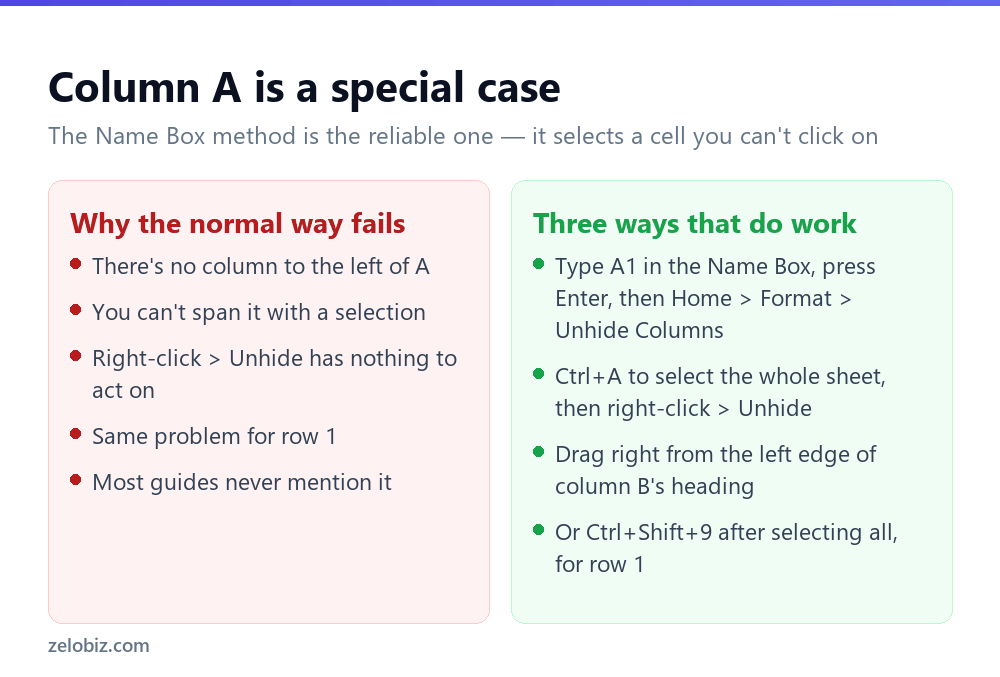 Column A is a special case

The Name Box method is the reliable one — it selects a cell you can't click on

Why the normal way fails

- There's no column to the left of A
- You can't span it with a selection
- Right-click > Unhide has nothing to act on
- Same problem for row 1
- Most guides never mention it

Three ways that do work

- Type A1 in the Name Box, press Enter, then Home > Format > Unhide Columns
- Ctrl+A to select the whole sheet, then right-click > Unhide
- Drag right from the left edge of column B's heading
- Or Ctrl+Shift+9 after selecting all, for row 1

zelobiz.com