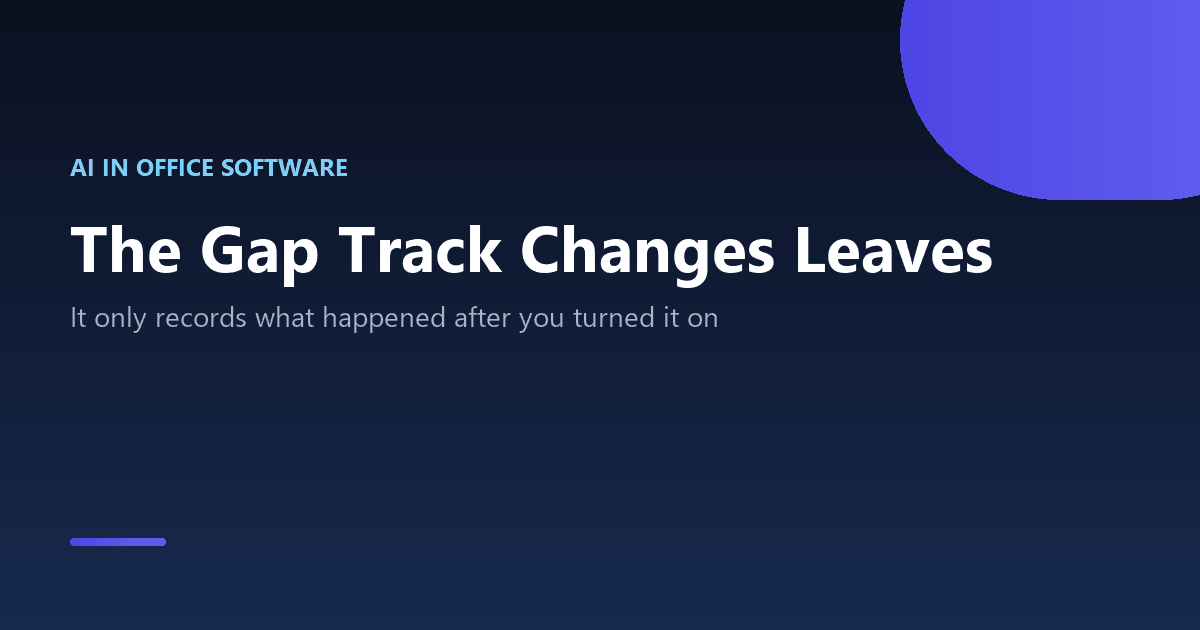 AI IN OFFICE SOFTWARE

The Gap Track Changes Leaves

It only records what happened after you turned it on